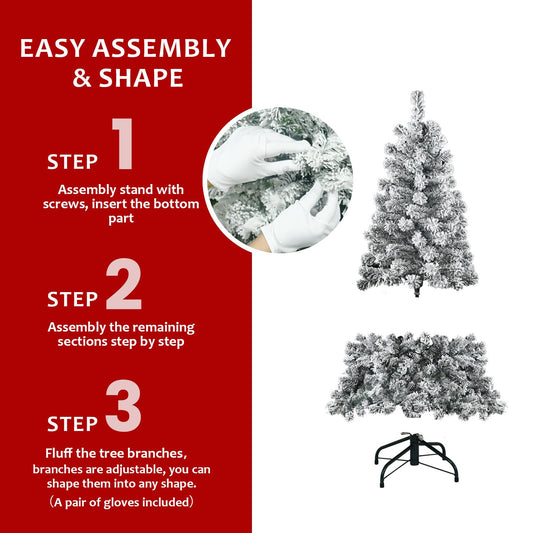 EASY ASSEMBLY & SHAPE

STEP 1

Assembly stand with screws, insert the bottom part

STEP 2

Assembly the remaining sections step by step

STEP 3

Fluff the tree branches, branches are adjustable, you can shape them into any shape.
（A pair of gloves included）