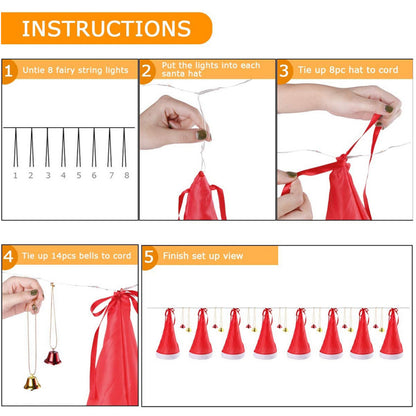 INSTRUCTIONS

1 Untie 8 fairy string lights

1 2 3 4 5 6 7 8

2 Put the lights into each santa hat

3 Tie up 8pc hat to cord

4 Tie up 14pcs bells to cord

5 Finish set up view